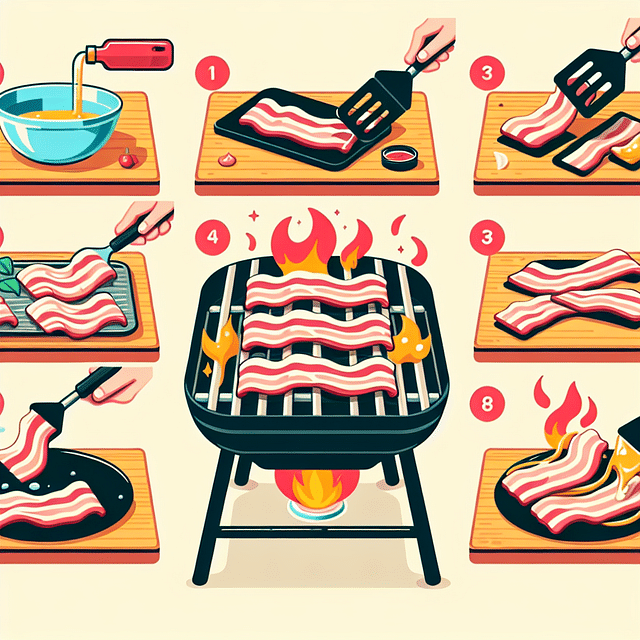 1

3

4

3

8