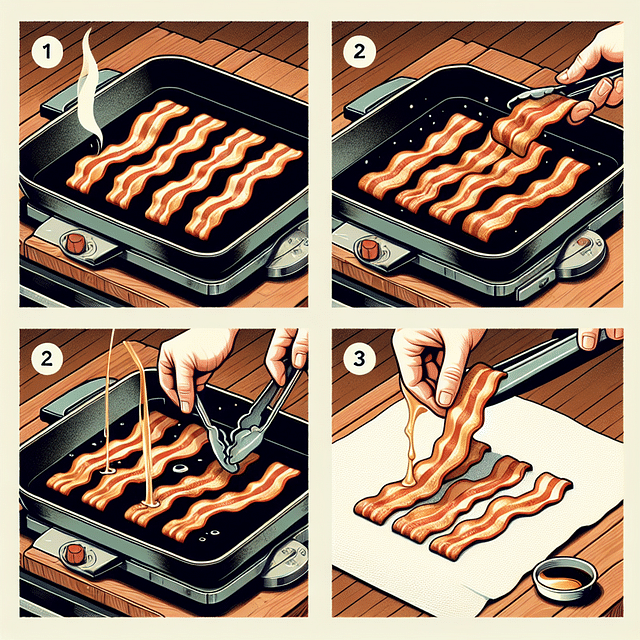 1

2

2

3